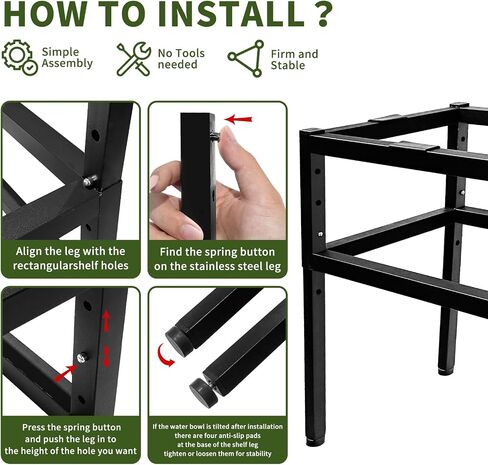 HOW TO INSTALL ?

Simple Assembly

No Tools needed

Firm and Stable

Align the leg with the rectangularshelf holes

Find the spring button on the stainless steel leg

Press the spring button and push the leg in to the height of the hole you want

If the water bowl is tilted after installation there are four anti-slip pads at the base of the shelf leg tighten or loosen them for stability