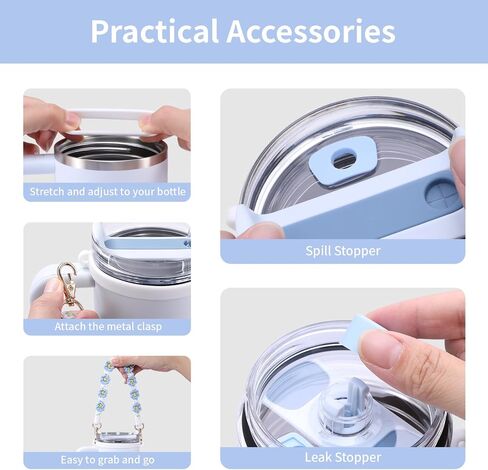 Practical Accessories

Stretch and adjust to your bottle

Attach the metal clasp

Easy to grab and go

Spill Stopper

Leak Stopper