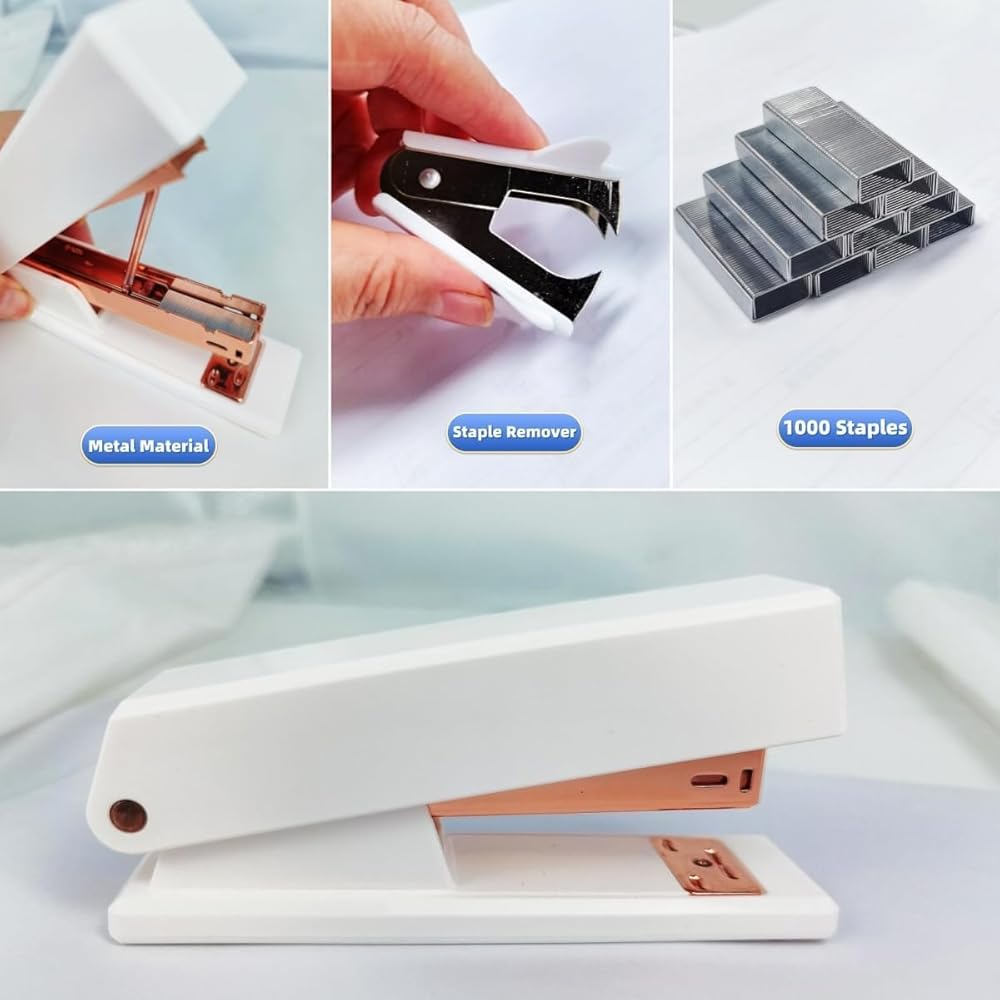 Metal Material

Staple Remover

1000 Staples