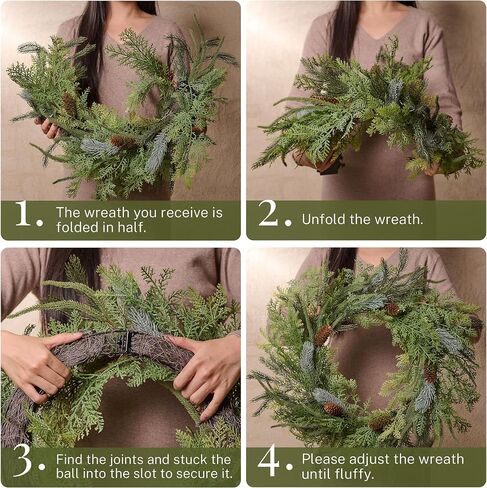 1. The wreath you receive is folded in half.

2. Unfold the wreath.

3. Find the joints and stuck the ball into the slot to secure it.

4. Please adjust the wreath until fluffy.