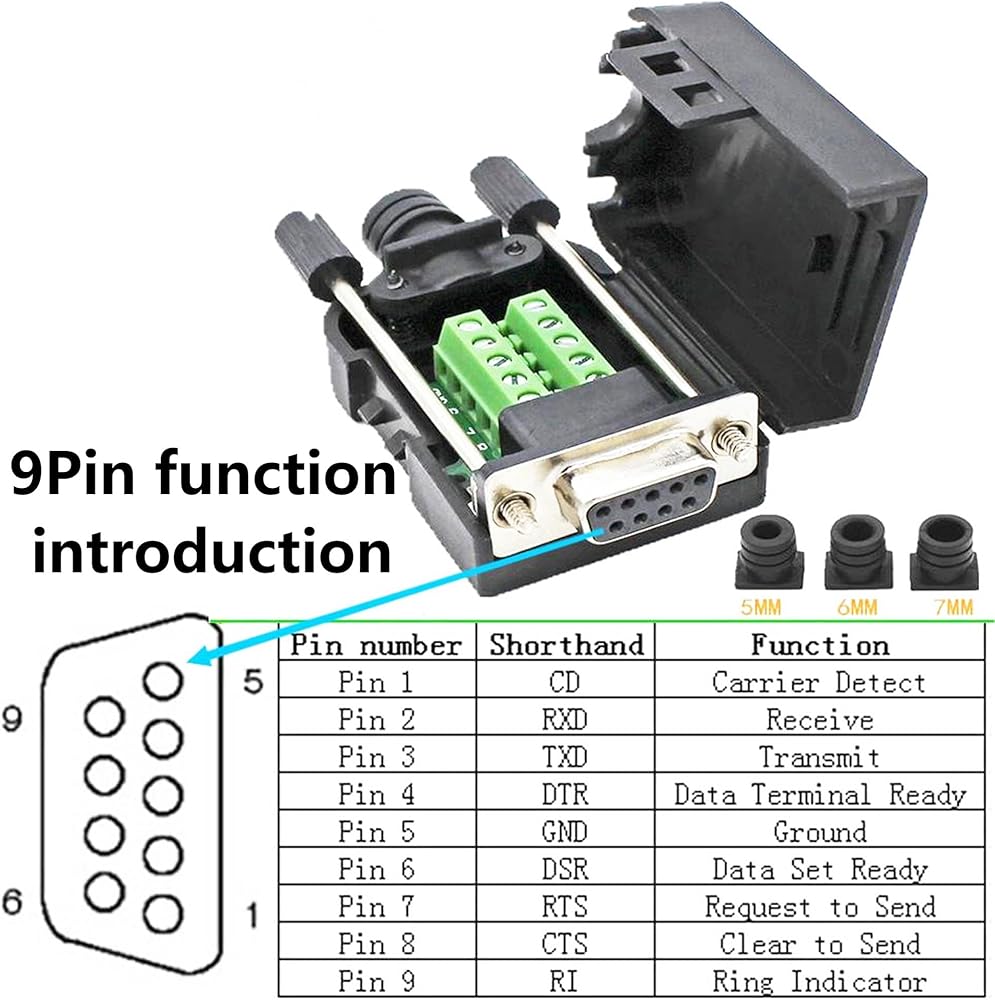 9Pin function introduction

5MM 6MM 7MM

9 5 6 1

| Pin number | Shorthand | Function |
|---|---|---|
| Pin 1 | CD | Carrier Detect |
| Pin 2 | RXD | Receive |
| Pin 3 | TXD | Transmit |
| Pin 4 | DTR | Data Terminal Ready |
| Pin 5 | GND | Ground |
| Pin 6 | DSR | Data Set Ready |
| Pin 7 | RTS | Request to Send |
| Pin 8 | CTS | Clear to Send |
| Pin 9 | RI | Ring Indicator |