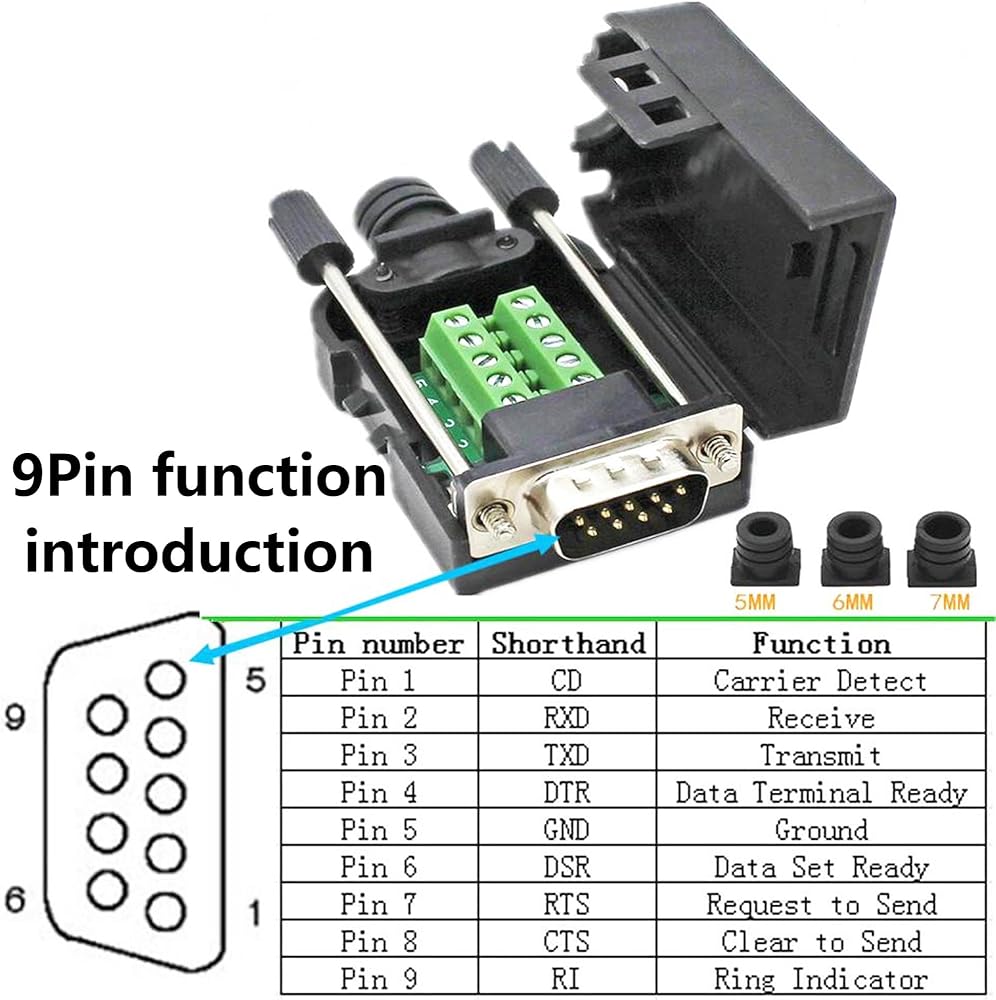 9Pin function introduction

5MM 6MM 7MM

9 5

6 1

| Pin number | Shorthand | Function |
|---|---|---|
| Pin 1 | CD | Carrier Detect |
| Pin 2 | RXD | Receive |
| Pin 3 | TXD | Transmit |
| Pin 4 | DTR | Data Terminal Ready |
| Pin 5 | GND | Ground |
| Pin 6 | DSR | Data Set Ready |
| Pin 7 | RTS | Request to Send |
| Pin 8 | CTS | Clear to Send |
| Pin 9 | RI | Ring Indicator |