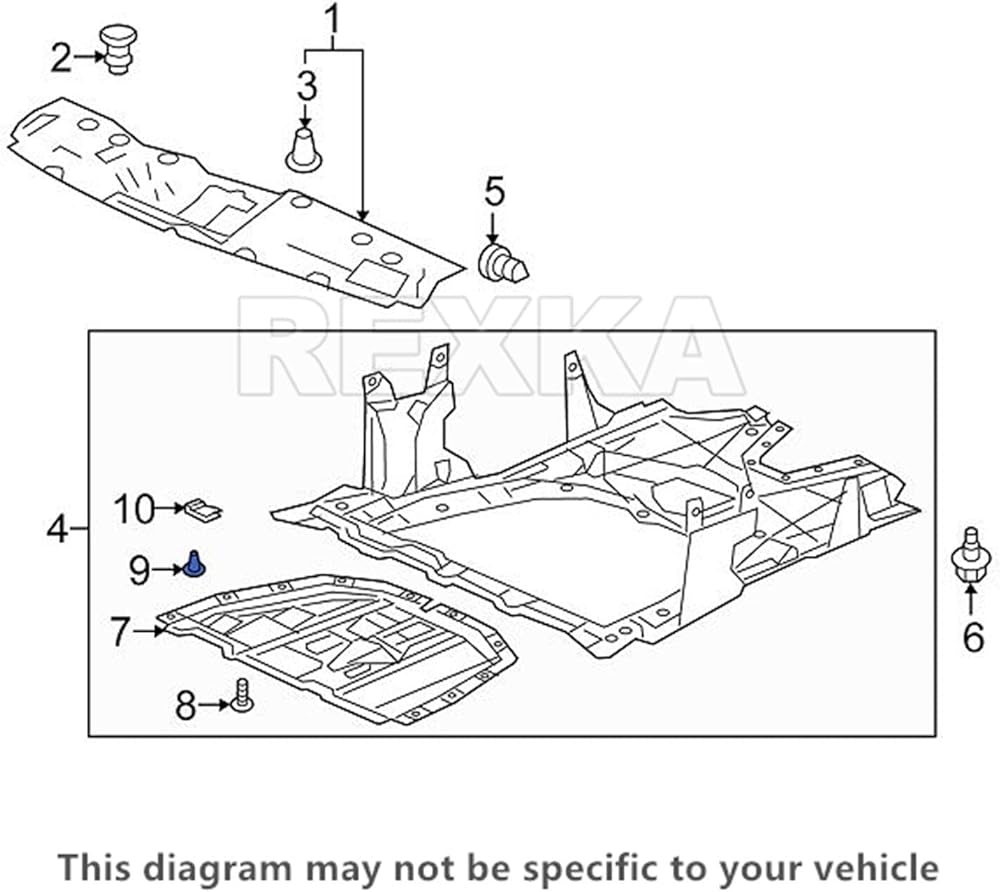 1
2
3
5
REXKA
4
10
9
7
8
6

This diagram may not be specific to your vehicle