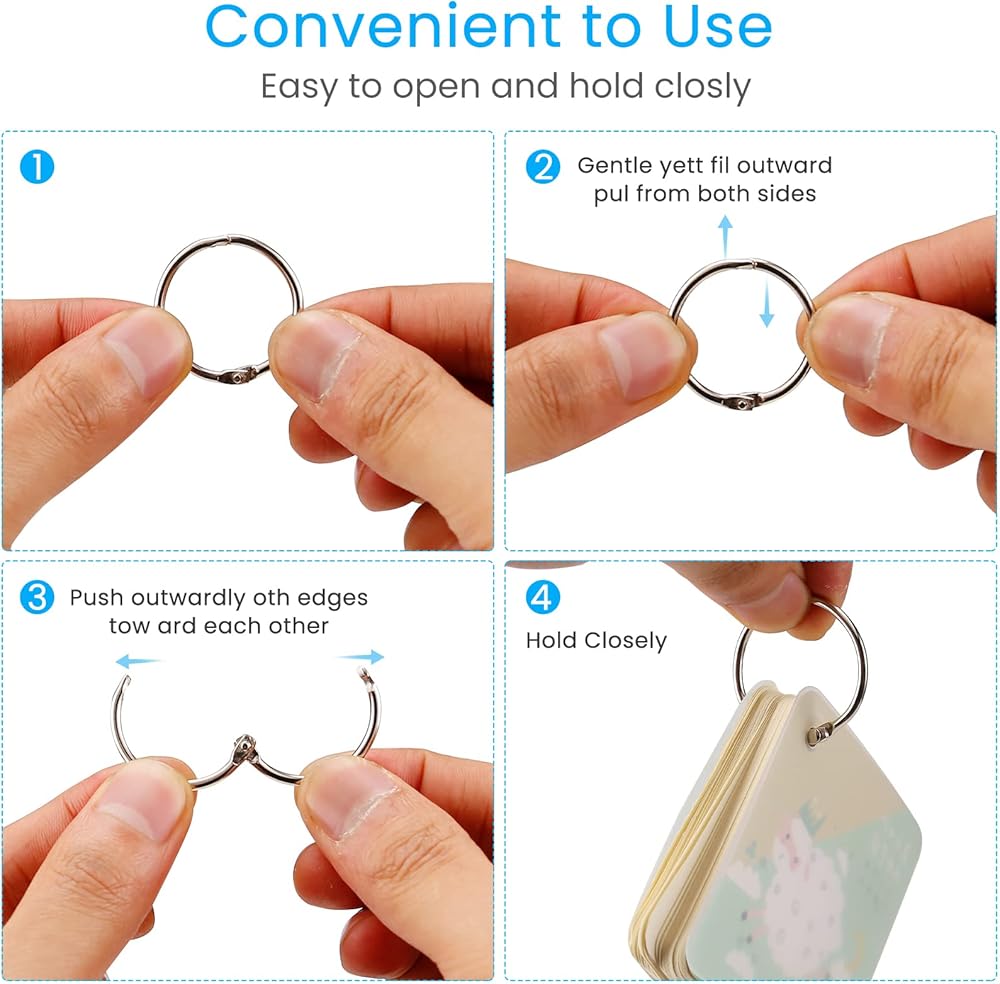 Convenient to Use

Easy to open and hold closly

1

2 Gentle yett fil outward pul from both sides

3 Push outwardly oth edges tow ard each other

4 Hold Closely