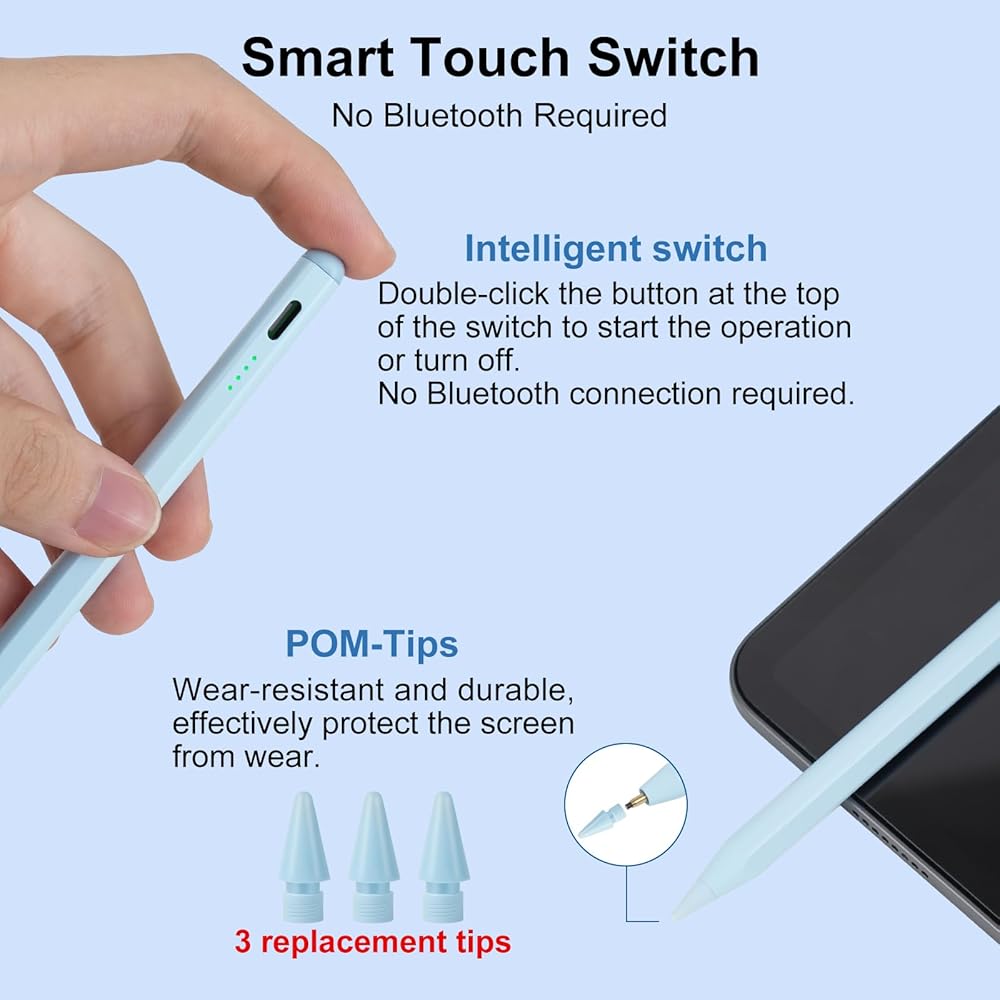 Smart Touch Switch
No Bluetooth Required

Intelligent switch
Double-click the button at the top of the switch to start the operation or turn off.
No Bluetooth connection required.

POM-Tips
Wear-resistant and durable, effectively protect the screen from wear.

3 replacement tips