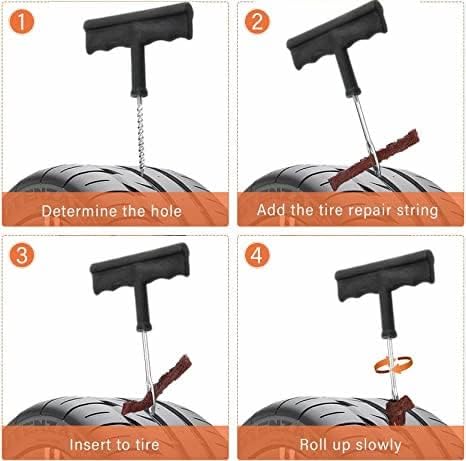 1
Determine the hole

2
Add the tire repair string

3
Insert to tire

4
Roll up slowly