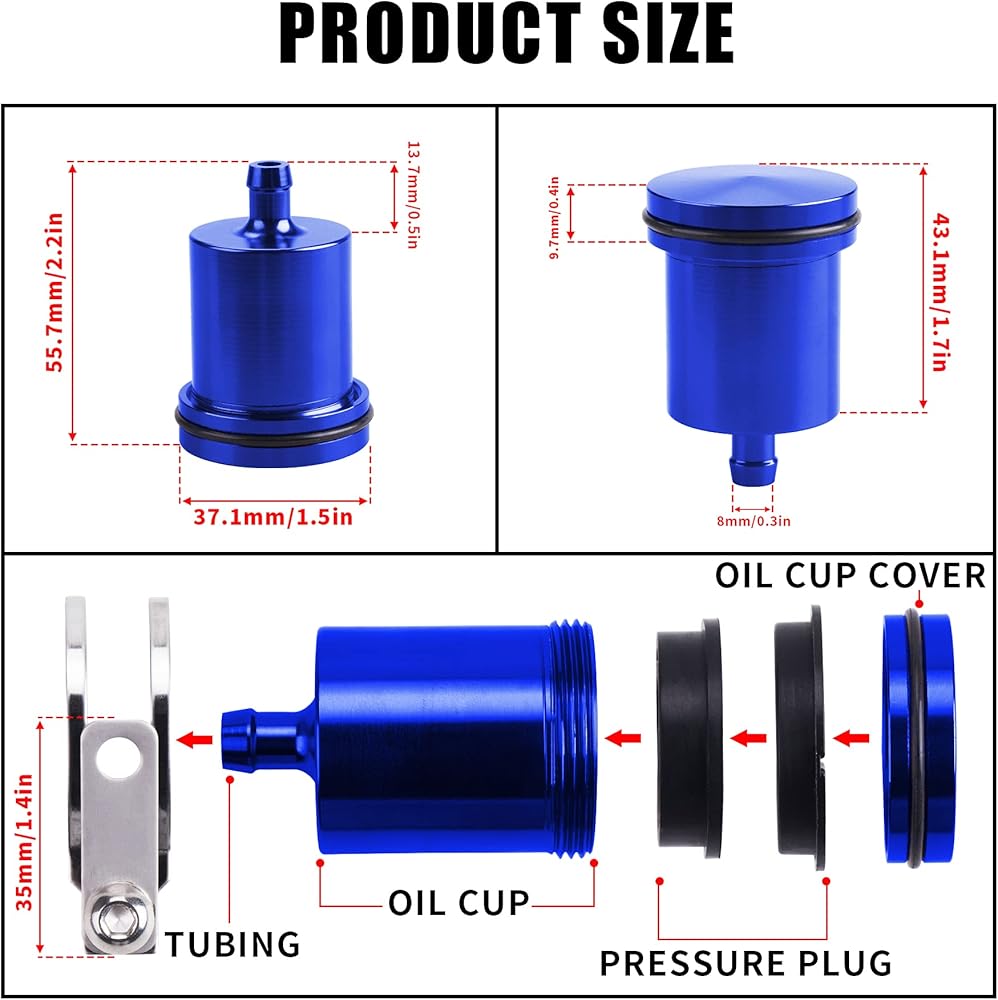 PRODUCT SIZE

55.7mm/2.2in

13.7mm/0.5in

37.1mm/1.5in

9.7mm/0.4in

43.1mm/1.7in

8mm/0.3in

OIL CUP COVER

35mm/1.4in

TUBING

OIL CUP

PRESSURE PLUG