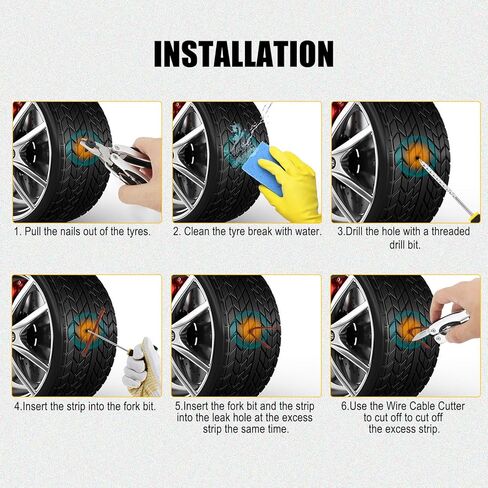 INSTALLATION

1. Pull the nails out of the tyres.

2. Clean the tyre break with water.

3.Drill the hole with a threaded drill bit.

4.Insert the strip into the fork bit.

5.Insert the fork bit and the strip into the leak hole at the excess strip the same time.

6.Use the Wire Cable Cutter to cut off to cut off the excess strip.