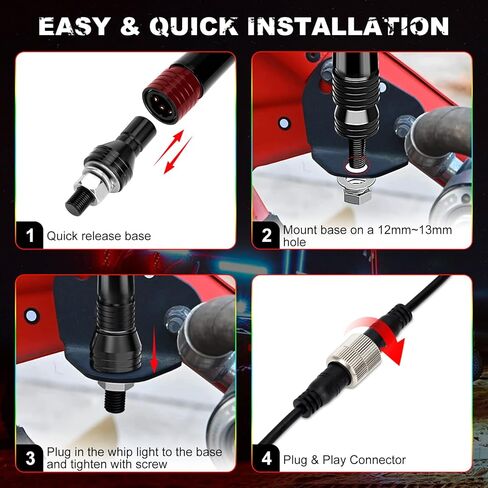 EASY & QUICK INSTALLATION

1 Quick release base

2 Mount base on a 12mm~13mm hole

3 Plug in the whip light to the base and tighten with screw

4 Plug & Play Connector