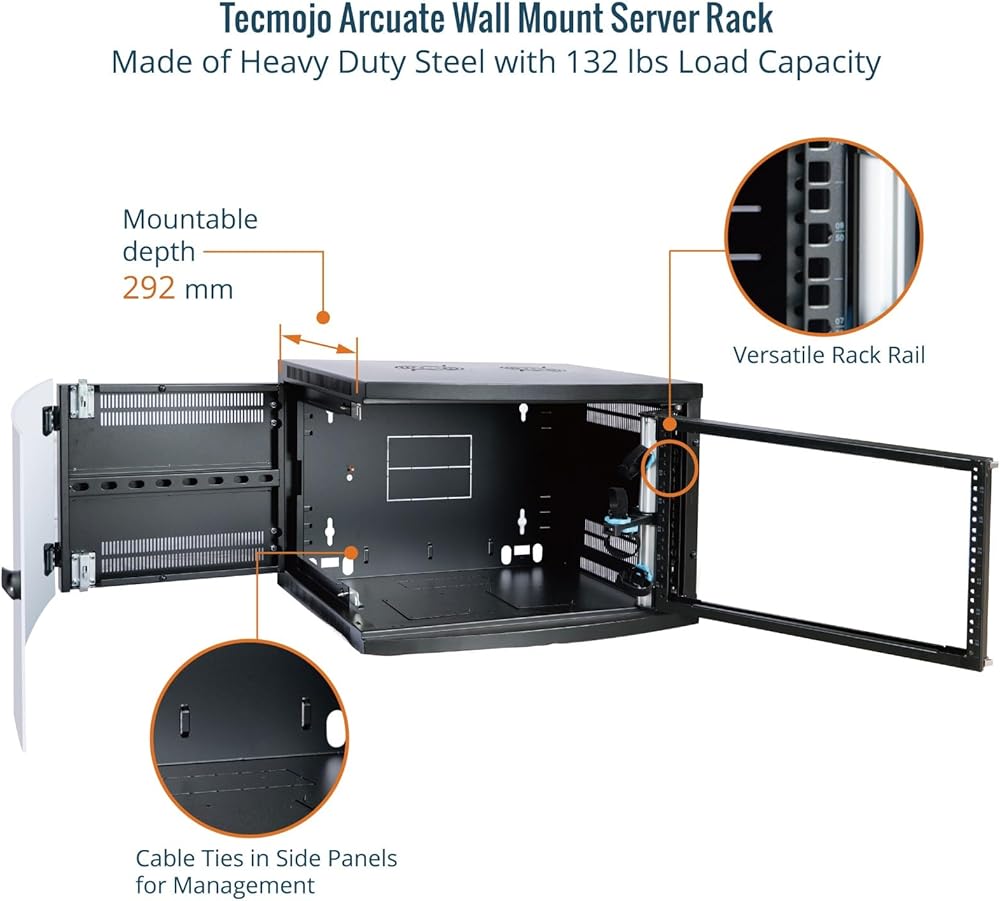 Tecmojo Arcuate Wall Mount Server Rack
Made of Heavy Duty Steel with 132 lbs Load Capacity

Mountable depth 292 mm

Versatile Rack Rail

Cable Ties in Side Panels for Management