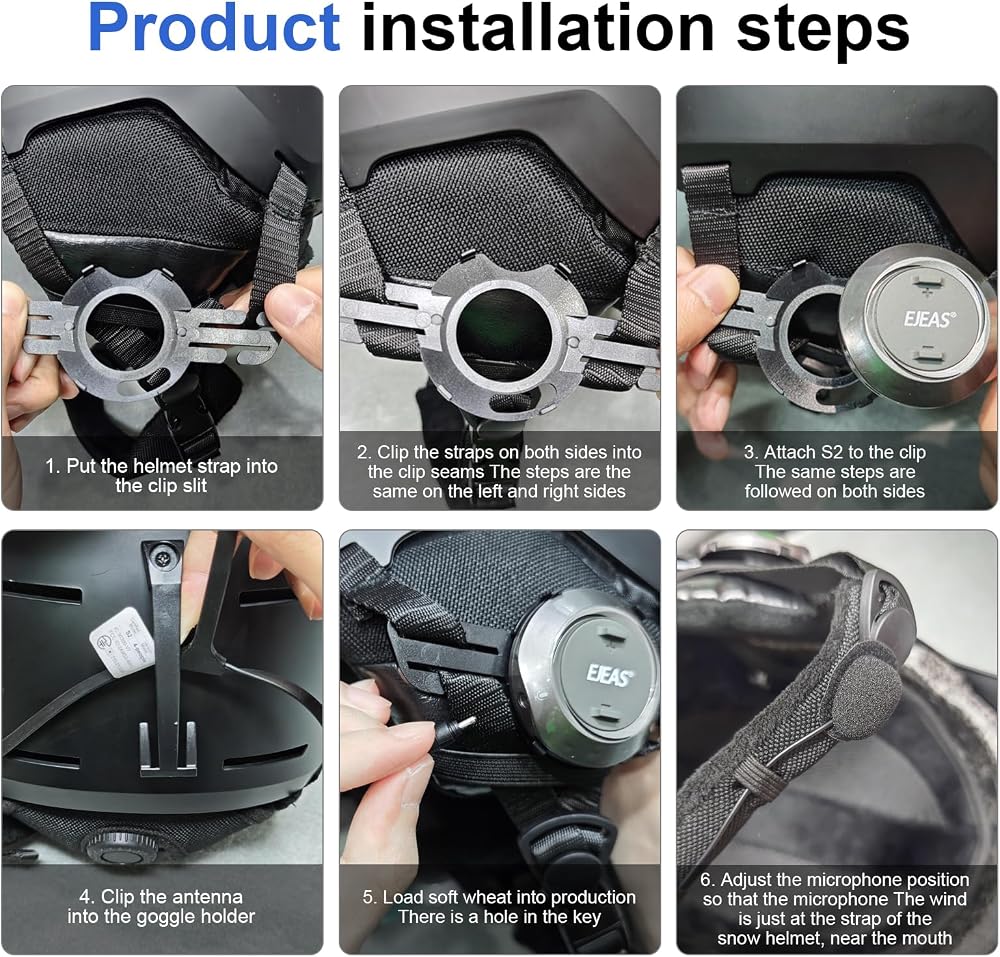 Product installation steps

1. Put the helmet strap into the clip slit

2. Clip the straps on both sides into the clip seams The steps are the same on the left and right sides

EJEAS®

3. Attach S2 to the clip The same steps are followed on both sides

4. Clip the antenna into the goggle holder

EJEAS®

5. Load soft wheat into production There is a hole in the key

6. Adjust the microphone position so that the microphone The wind is just at the strap of the snow helmet, near the mouth