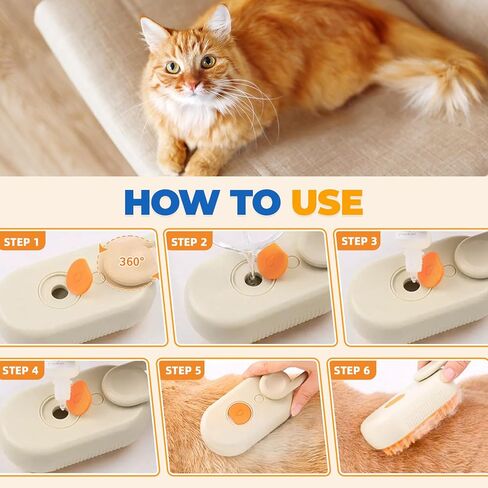 HOW TO USE

STEP 1

360°

STEP 2

STEP 3

STEP 4

STEP 5

STEP 6