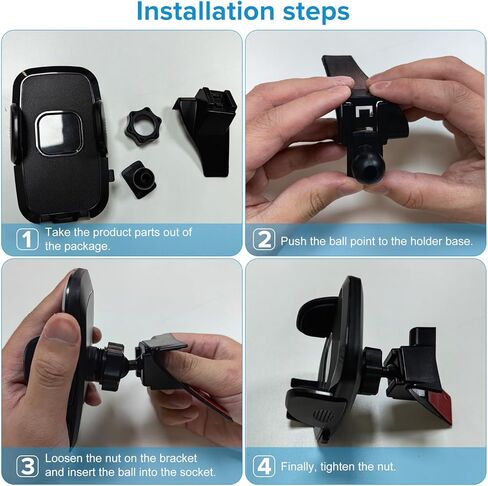 Installation steps

1 Take the product parts out of the package.

2 Push the ball point to the holder base.

3 Loosen the nut on the bracket and insert the ball into the socket.

4 Finally, tighten the nut.