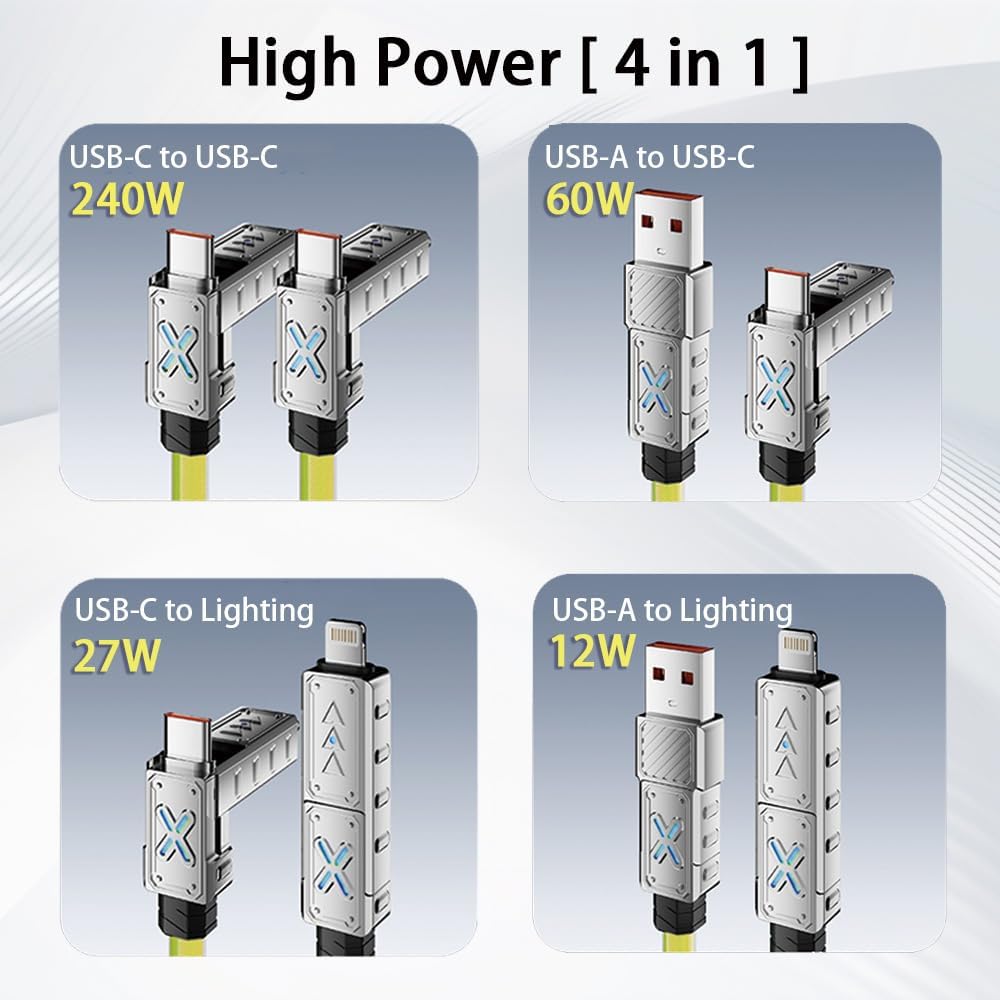 High Power [ 4 in 1 ]

USB-C to USB-C
240W

USB-A to USB-C
60W

USB-C to Lighting
27W

USB-A to Lighting
12W