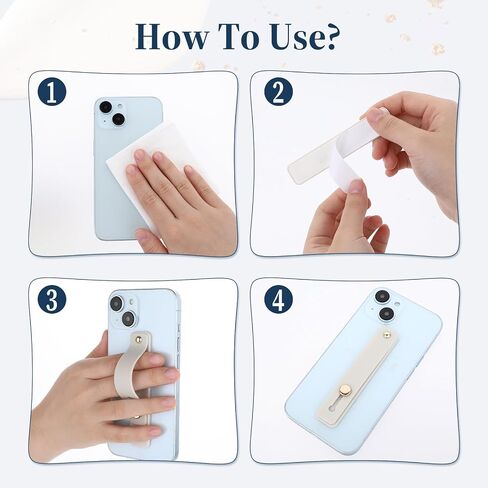 How To Use?

1

2

3

4