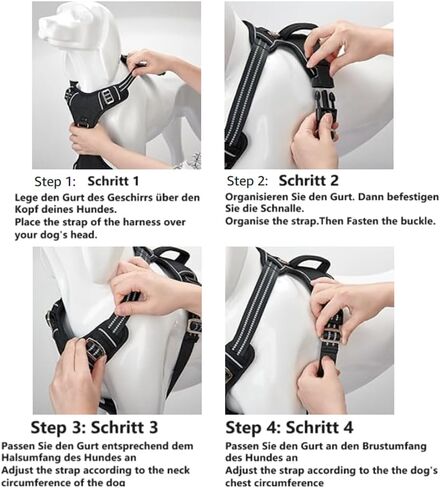 Step 1: Schritt 1
Lege den Gurt des Geschirrs über den Kopf deines Hundes.
Place the strap of the harness over your dog's head.

Step 2: Schritt 2
Organisieren Sie den Gurt. Dann befestigen Sie die Schnalle.
Organise the strap.Then Fasten the buckle.

Step 3: Schritt 3
Passen Sie den Gurt entsprechend dem Halsumfang des Hundes an
Adjust the strap according to the neck circumference of the dog

Step 4: Schritt 4
Passen Sie den Gurt an den Brustumfang des Hundes an
Adjust the strap according to the the dog's chest circumference