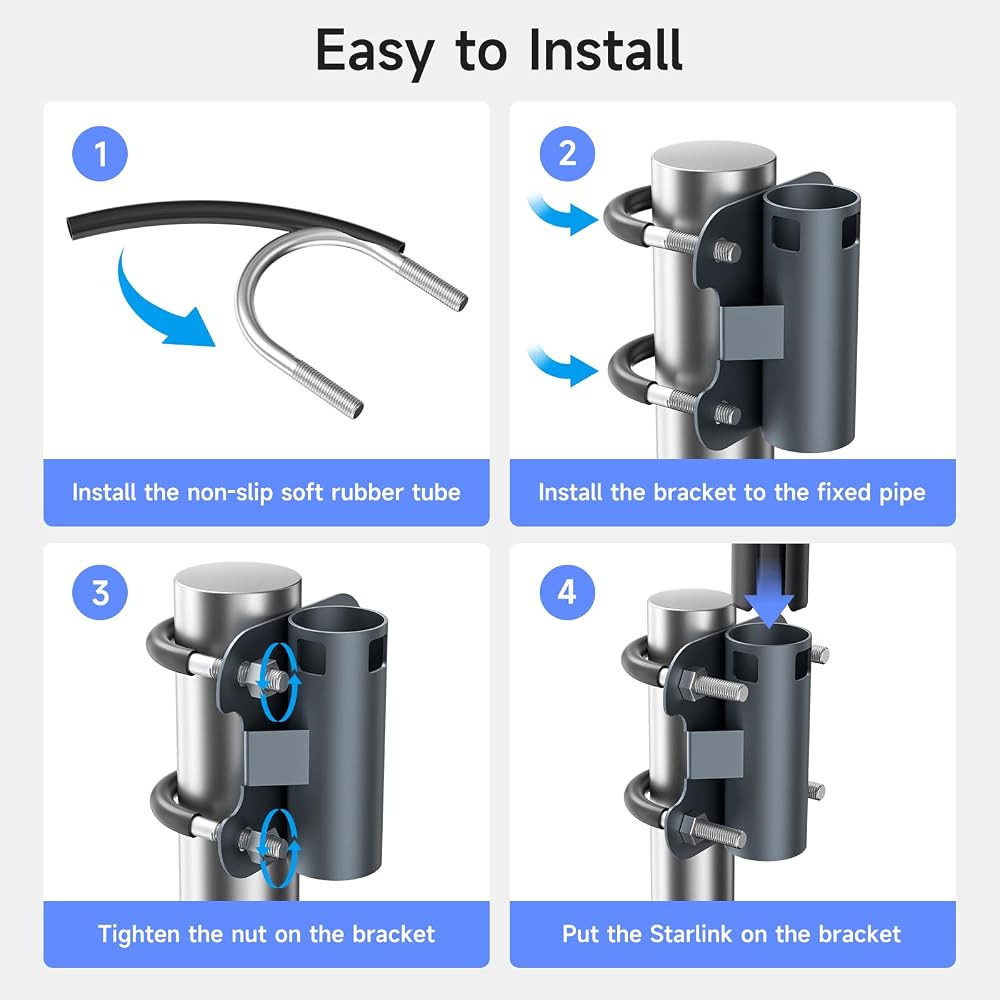 Easy to Install

1

Install the non-slip soft rubber tube

2

Install the bracket to the fixed pipe

3

Tighten the nut on the bracket

4

Put the Starlink on the bracket