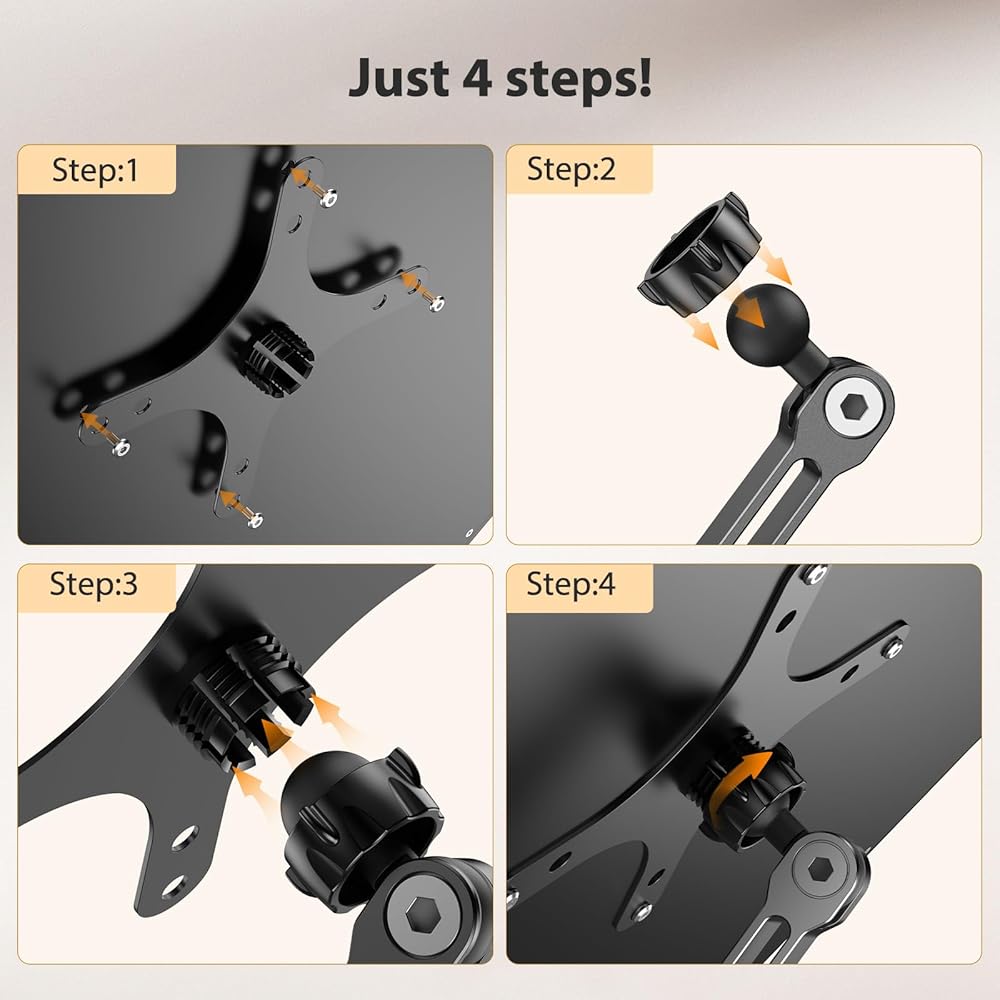 Just 4 steps!

Step:1

Step:2

Step:3

Step:4