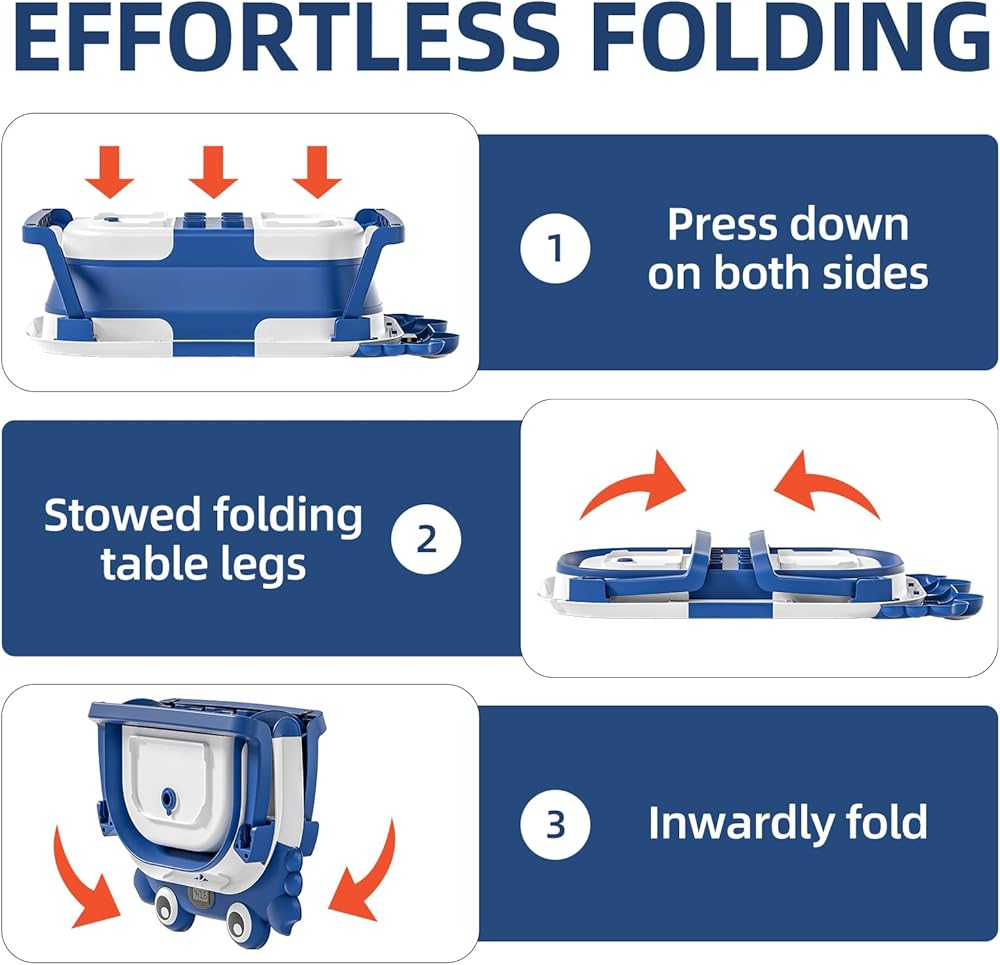 EFFORTLESS FOLDING

1 Press down on both sides

Stowed folding table legs 2

3 Inwardly fold