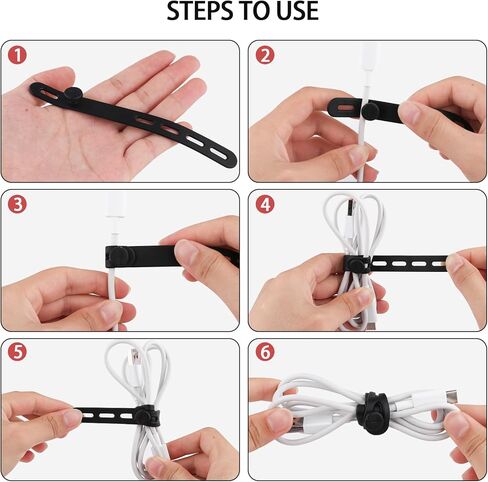 STEPS TO USE

1

2

3

4

5

6