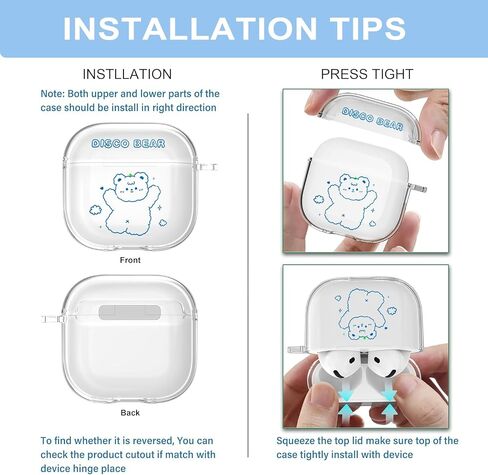 INSTALLATION TIPS

INSTLLATION

Note: Both upper and lower parts of the case should be install in right direction

DISCO BEAR

Front

Back

To find whether it is reversed, You can check the product cutout if match with device hinge place

PRESS TIGHT

DISCO BEAR

Squeeze the top lid make sure top of the case tightly install with device