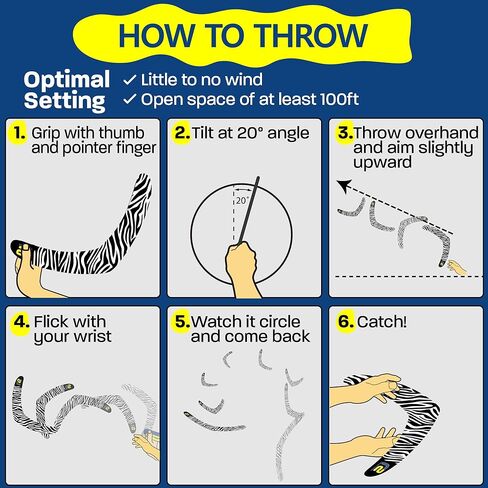 HOW TO THROW

Optimal Setting
✓ Little to no wind
✓ Open space of at least 100ft

1. Grip with thumb and pointer finger

2. Tilt at 20° angle

20°

3. Throw overhand and aim slightly upward

4. Flick with your wrist

5. Watch it circle and come back

6. Catch!