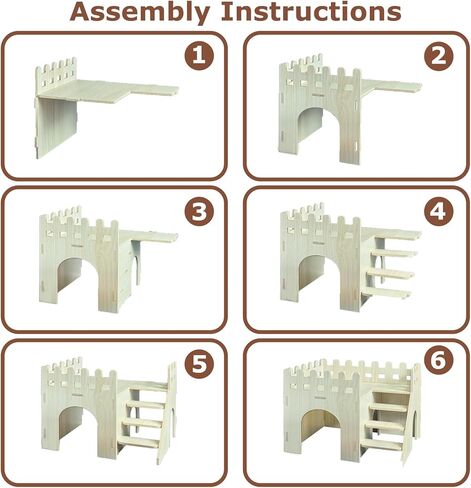 Assembly Instructions

1

2

3

4

5

6