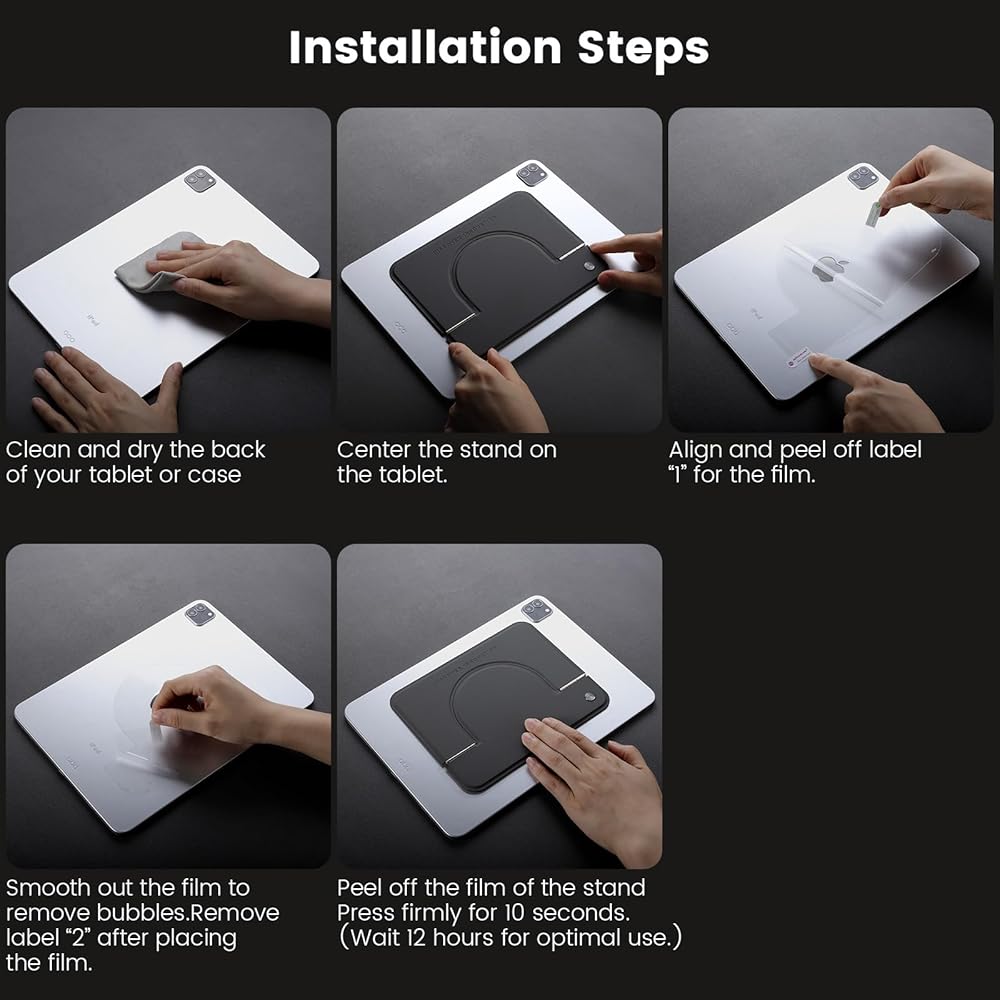 Installation Steps

Clean and dry the back of your tablet or case

Center the stand on the tablet.

Align and peel off label "1" for the film.

Smooth out the film to remove bubbles.Remove label "2" after placing the film.

Peel off the film of the stand Press firmly for 10 seconds. (Wait 12 hours for optimal use.)