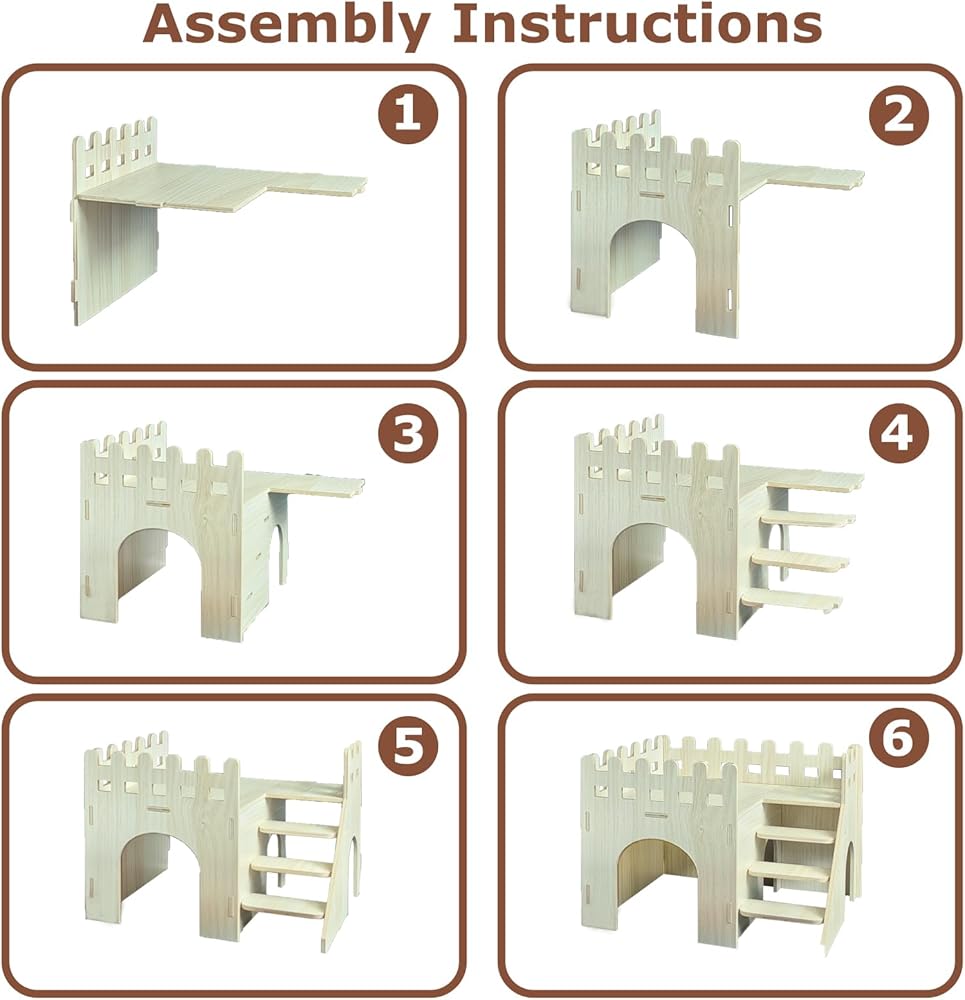 Assembly Instructions

1

2

3

4

5

6