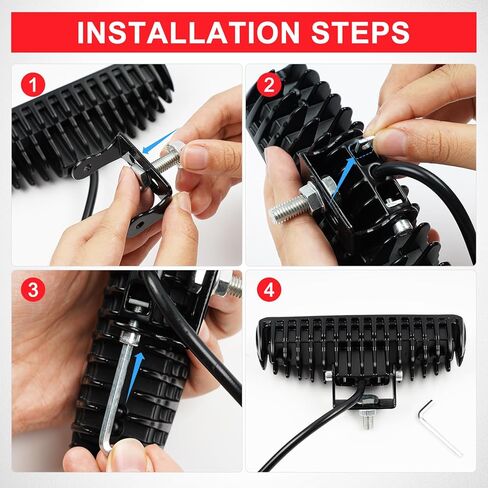 INSTALLATION STEPS

1

2

3

4