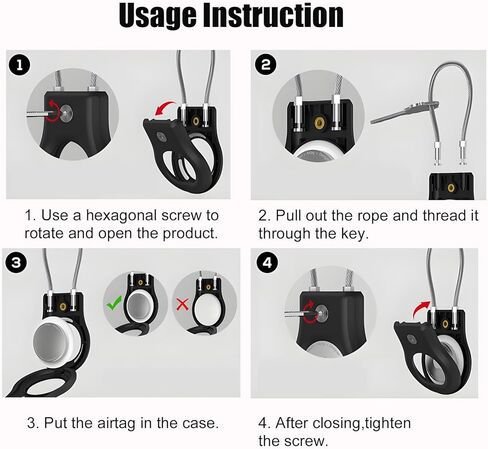 Usage Instruction

1

1. Use a hexagonal screw to rotate and open the product.

2

2. Pull out the rope and thread it through the key.

3

3. Put the airtag in the case.

4

4. After closing,tighten the screw.