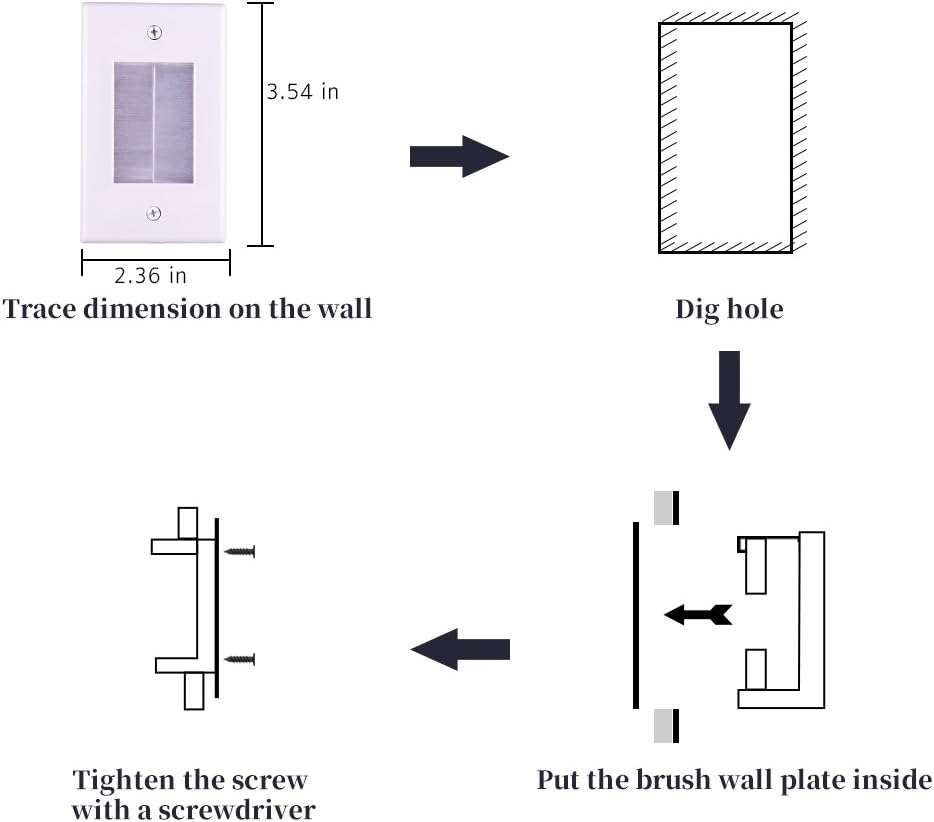 3.54 in

2.36 in

Trace dimension on the wall

Dig hole

Put the brush wall plate inside

Tighten the screw with a screwdriver