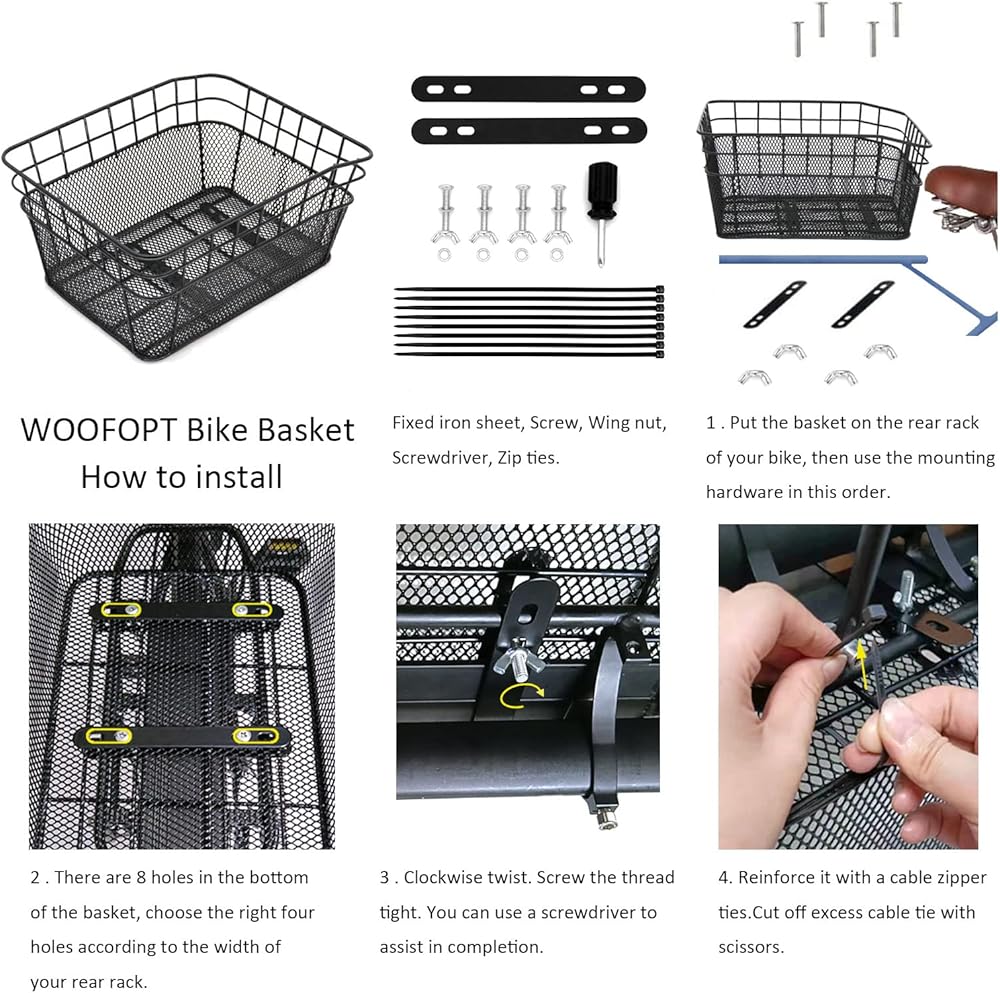 WOOFOPT Bike Basket
How to install

Fixed iron sheet, Screw, Wing nut, Screwdriver, Zip ties.

1 . Put the basket on the rear rack of your bike, then use the mounting hardware in this order.

2 . There are 8 holes in the bottom of the basket, choose the right four holes according to the width of your rear rack.

3 . Clockwise twist. Screw the thread tight. You can use a screwdriver to assist in completion.

4. Reinforce it with a cable zipper ties.Cut off excess cable tie with scissors.