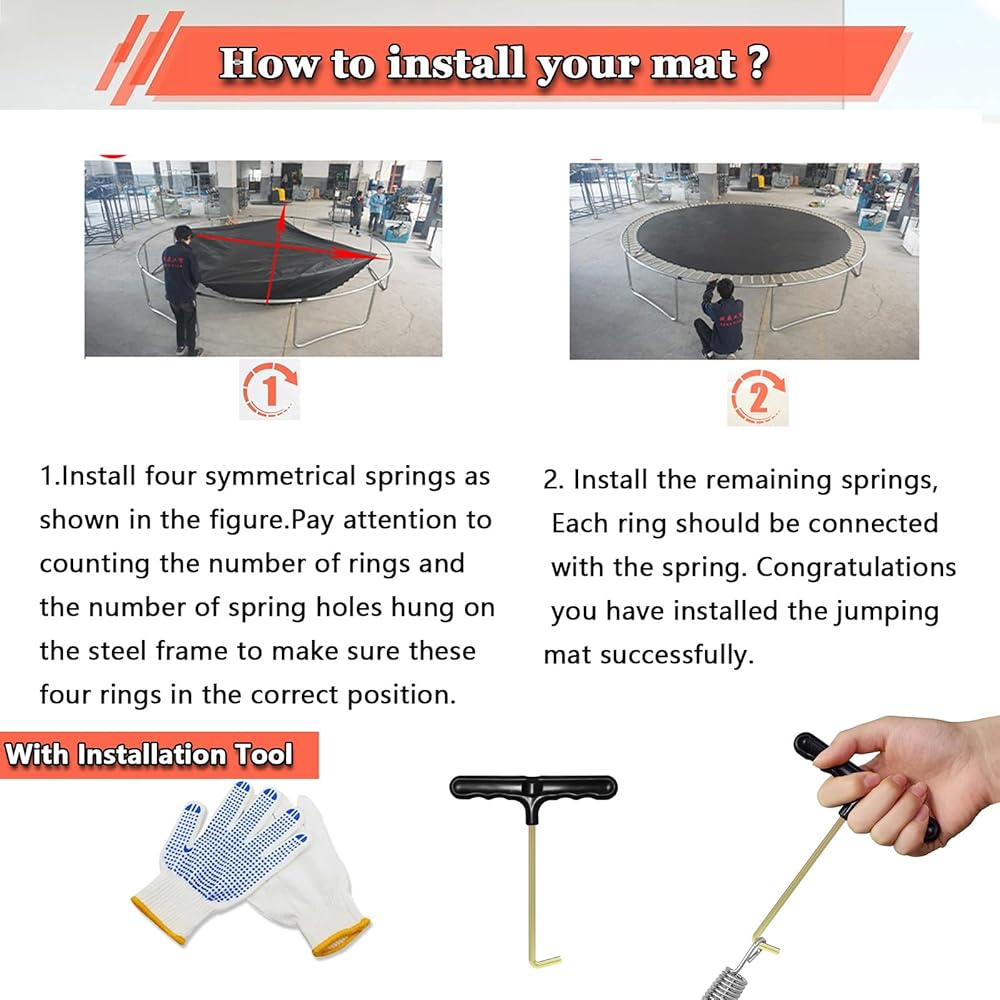 How to install your mat ?

1

2

1.Install four symmetrical springs as shown in the figure.Pay attention to counting the number of rings and the number of spring holes hung on the steel frame to make sure these four rings in the correct position.

2. Install the remaining springs, Each ring should be connected with the spring. Congratulations you have installed the jumping mat successfully.

With Installation Tool