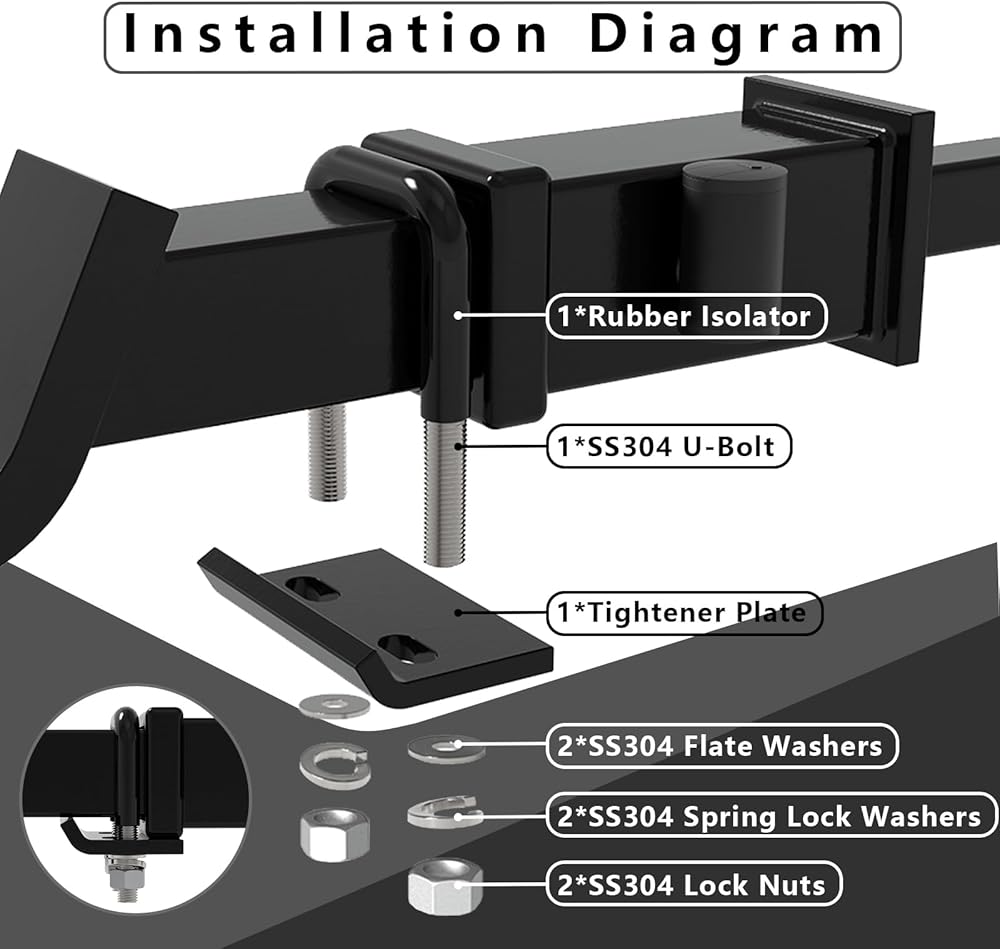 Installation Diagram

1*Rubber Isolator

1*SS304 U-Bolt

1*Tightener Plate

2*SS304 Flate Washers

2*SS304 Spring Lock Washers

2*SS304 Lock Nuts