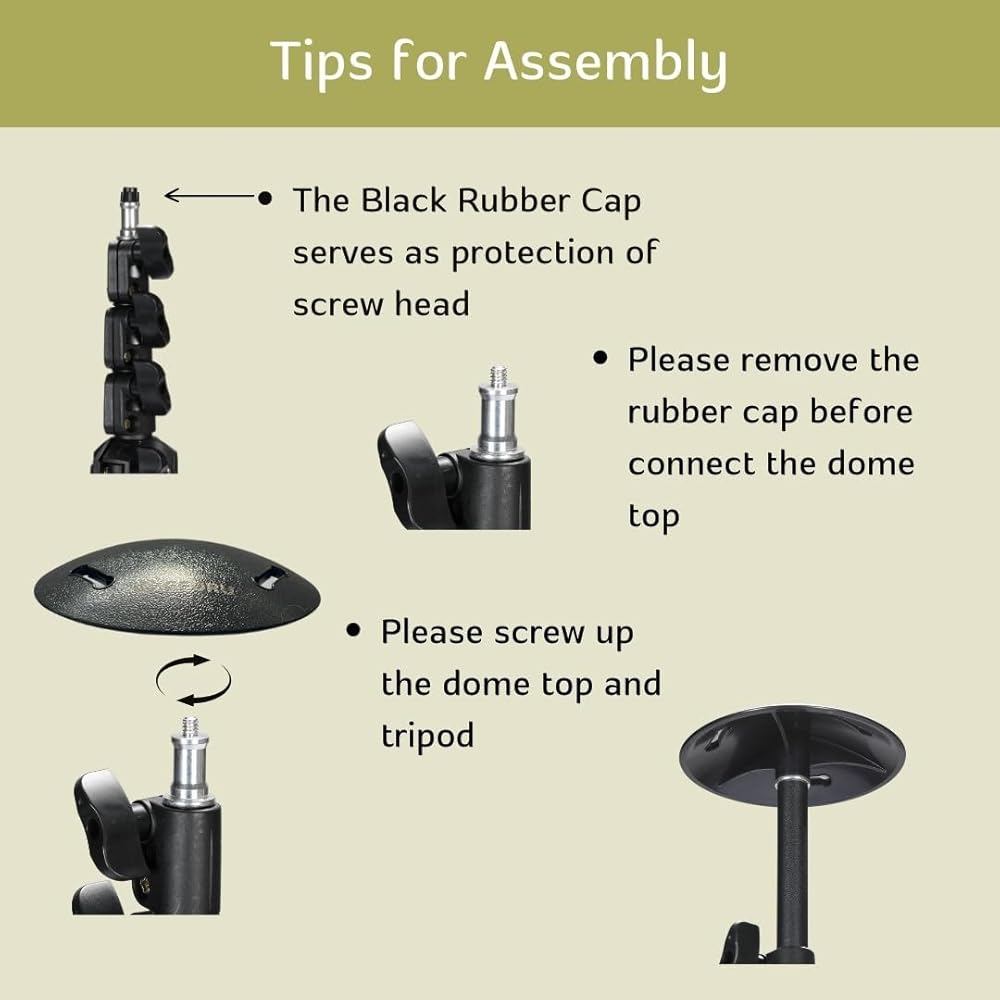 Tips for Assembly

• The Black Rubber Cap serves as protection of screw head

• Please remove the rubber cap before connect the dome top

• Please screw up the dome top and tripod