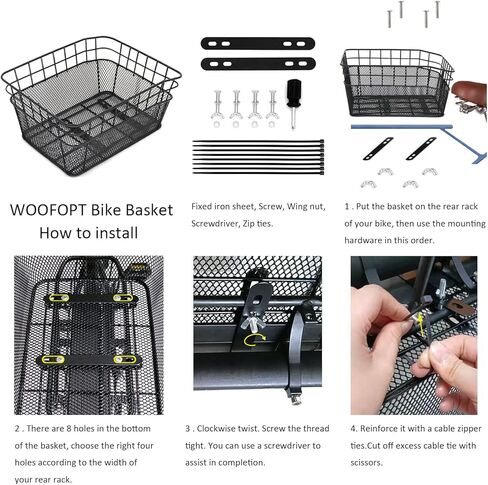 WOOFOPT Bike Basket
How to install

Fixed iron sheet, Screw, Wing nut, Screwdriver, Zip ties.

1 . Put the basket on the rear rack of your bike, then use the mounting hardware in this order.

2 . There are 8 holes in the bottom of the basket, choose the right four holes according to the width of your rear rack.

3 . Clockwise twist. Screw the thread tight. You can use a screwdriver to assist in completion.

4. Reinforce it with a cable zipper ties.Cut off excess cable tie with scissors.