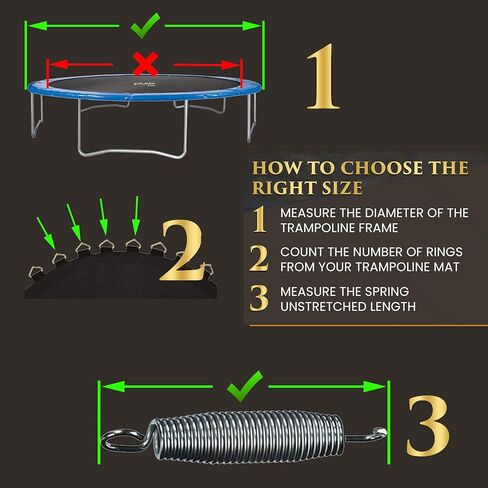 1

HOW TO CHOOSE THE RIGHT SIZE

1 MEASURE THE DIAMETER OF THE TRAMPOLINE FRAME

2 COUNT THE NUMBER OF RINGS FROM YOUR TRAMPOLINE MAT

3 MEASURE THE SPRING UNSTRETCHED LENGTH

2

3