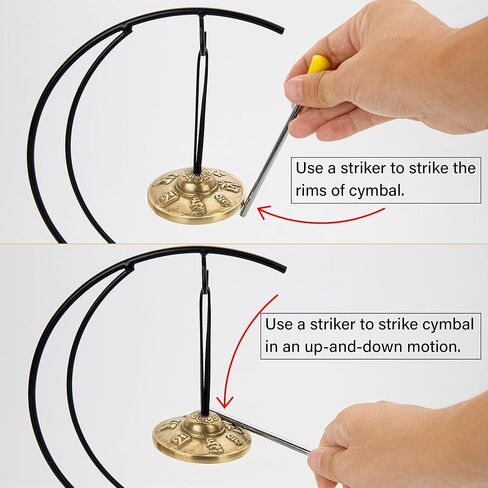 Use a striker to strike the rims of cymbal.

Use a striker to strike cymbal in an up-and-down motion.