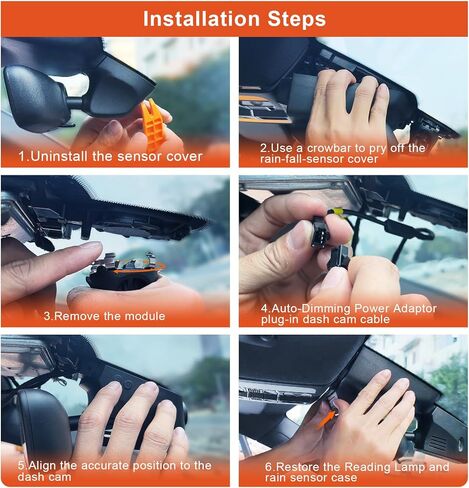 Installation Steps

1.Uninstall the sensor cover

2.Use a crowbar to pry off the rain-fall-sensor cover

3.Remove the module

4.Auto-Dimming Power Adaptor plug-in dash cam cable

5.Align the accurate position to the dash cam

6.Restore the Reading Lamp and rain sensor case