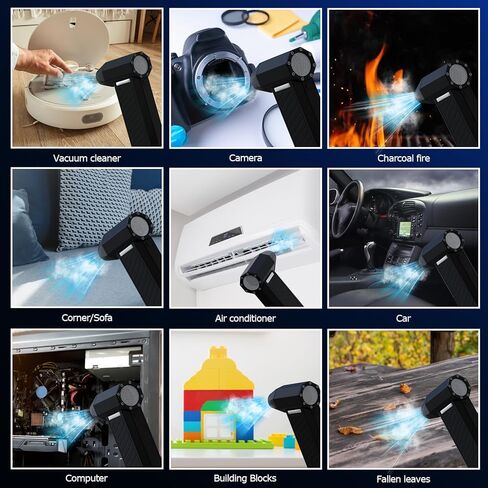 Vacuum cleaner

Camera

Charcoal fire

Corner/Sofa

Air conditioner

Car

Computer

Building Blocks

Fallen leaves