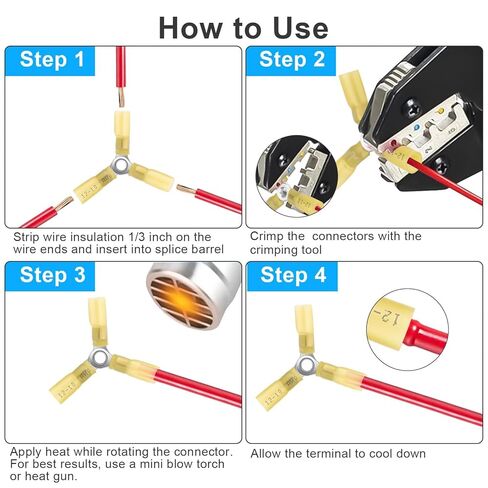 How to Use

Step 1

12-10

Strip wire insulation 1/3 inch on the wire ends and insert into splice barrel

Step 2

Crimp the connectors with the crimping tool

Step 3

12-10

Apply heat while rotating the connector. For best results, use a mini blow torch or heat gun.

Step 4

12-

12-10

Allow the terminal to cool down