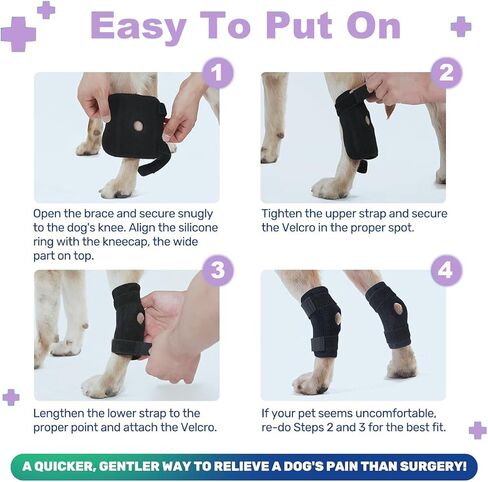 Easy To Put On

1

Open the brace and secure snugly to the dog's knee. Align the silicone ring with the kneecap, the wide part on top.

2

Tighten the upper strap and secure the Velcro in the proper spot.

3

Lengthen the lower strap to the proper point and attach the Velcro.

4

If your pet seems uncomfortable, re-do Steps 2 and 3 for the best fit.

A QUICKER, GENTLER WAY TO RELIEVE A DOG'S PAIN THAN SURGERY!