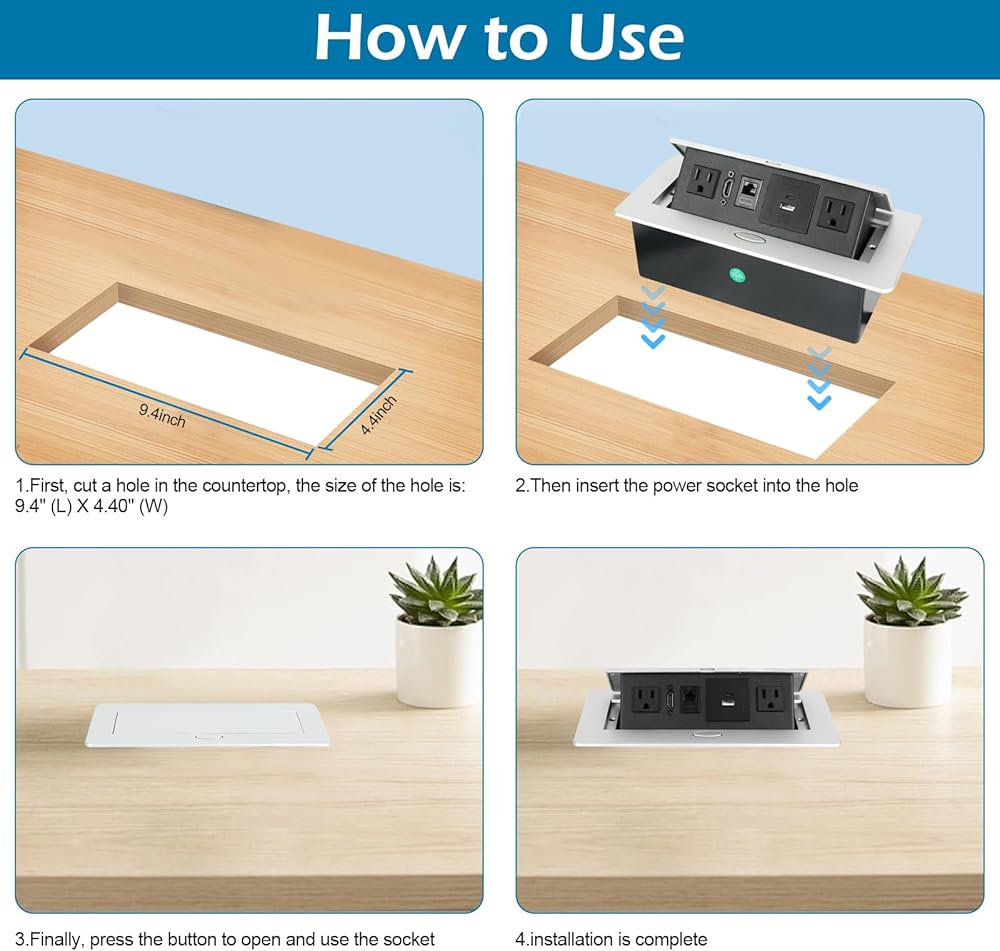 How to Use

9.4inch

4.4inch

1.First, cut a hole in the countertop, the size of the hole is: 9.4" (L) X 4.40" (W)

2.Then insert the power socket into the hole

3.Finally, press the button to open and use the socket

4.installation is complete