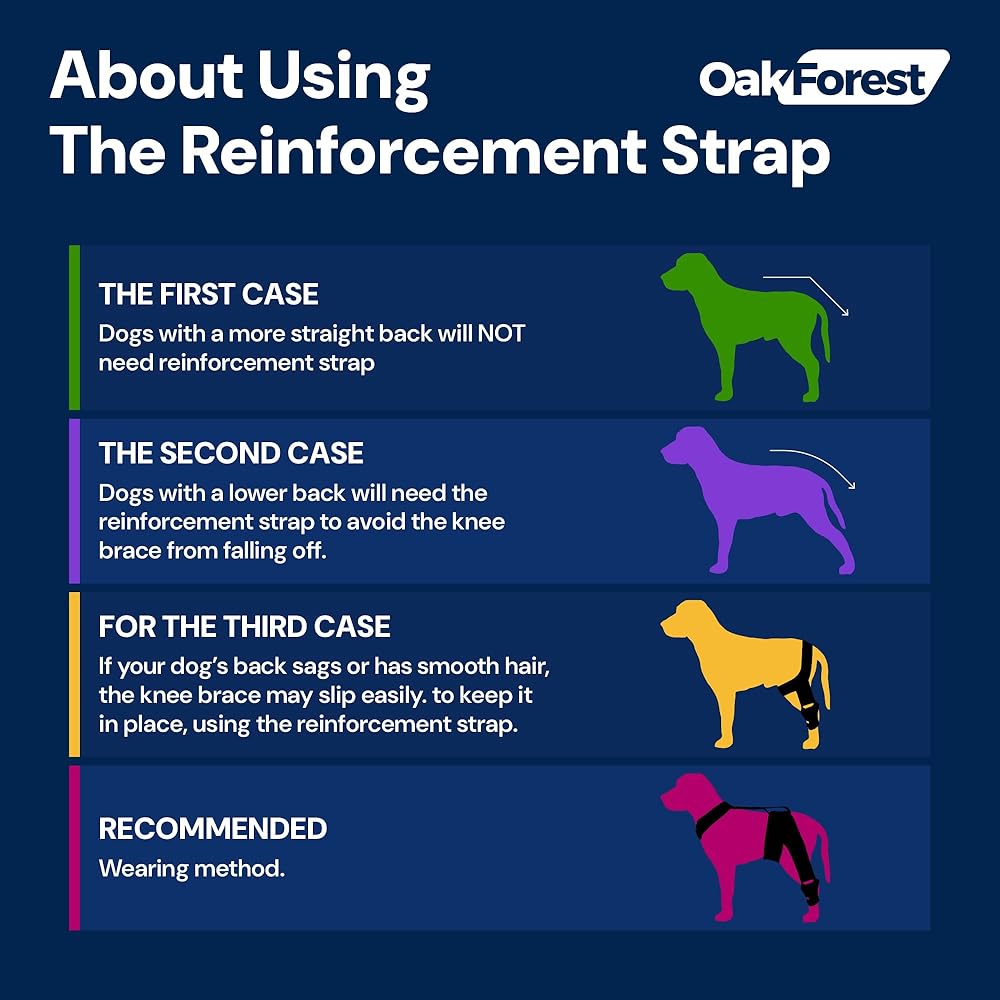 About Using The Reinforcement Strap

OakForest

THE FIRST CASE
Dogs with a more straight back will NOT need reinforcement strap

THE SECOND CASE
Dogs with a lower back will need the reinforcement strap to avoid the knee brace from falling off.

FOR THE THIRD CASE
If your dog's back sags or has smooth hair, the knee brace may slip easily. to keep it in place, using the reinforcement strap.

RECOMMENDED
Wearing method.