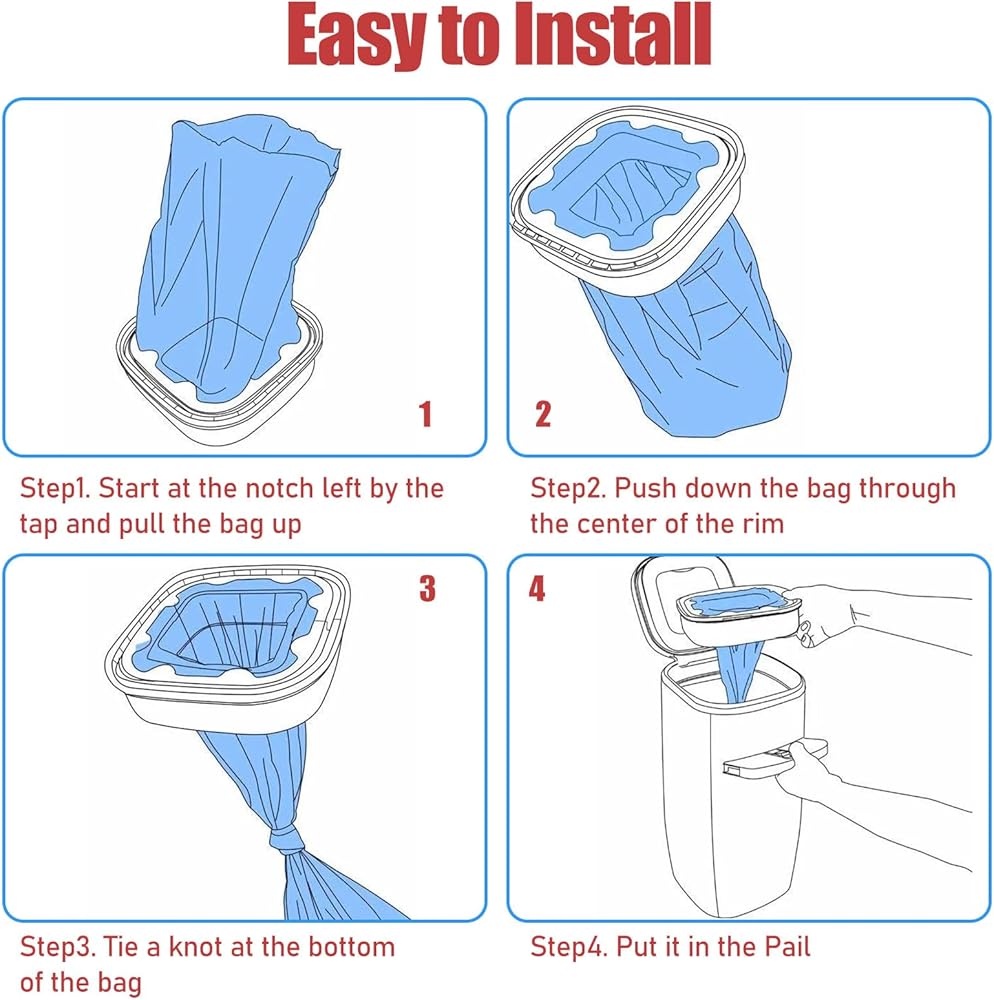 Easy to Install

1

Step1. Start at the notch left by the tap and pull the bag up

2

Step2. Push down the bag through the center of the rim

3

Step3. Tie a knot at the bottom of the bag

4

Step4. Put it in the Pail