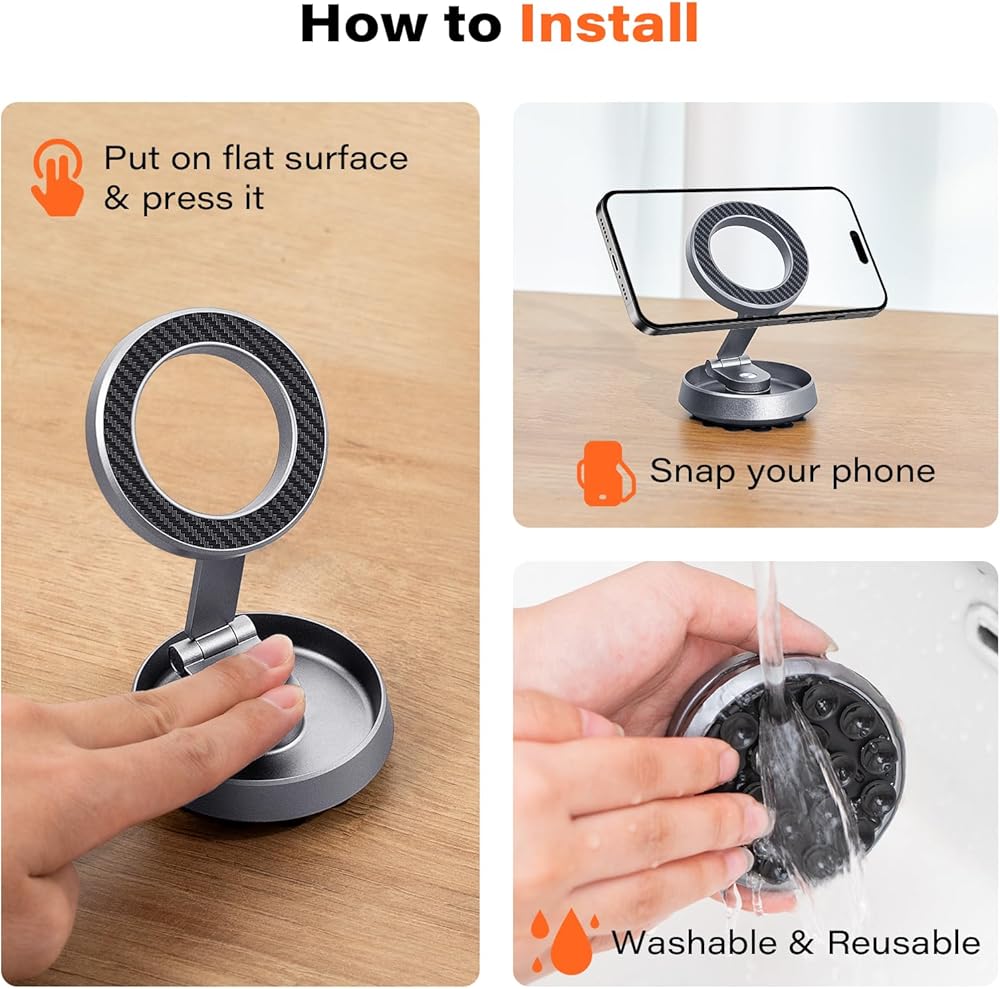 How to Install

Put on flat surface & press it

Snap your phone

Washable & Reusable