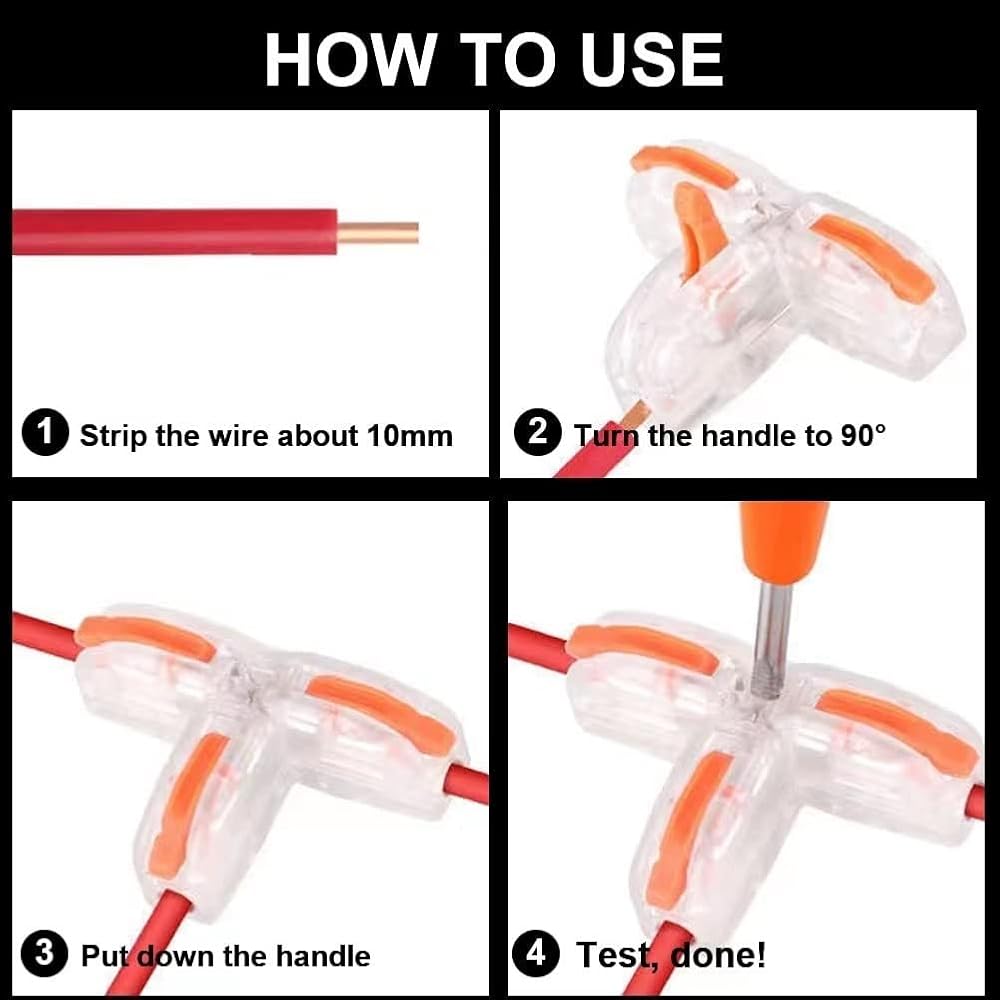 HOW TO USE

1 Strip the wire about 10mm

2 Turn the handle to 90°

3 Put down the handle

4 Test, done!