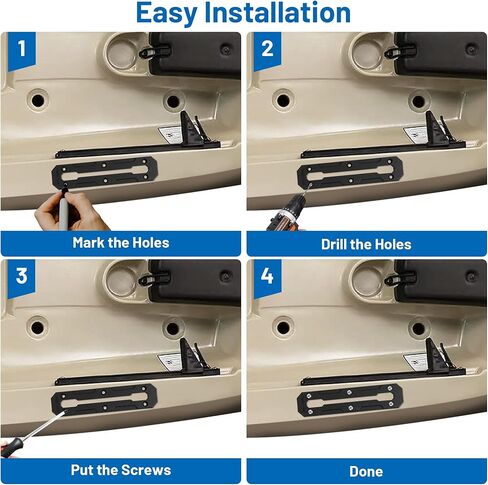 Easy Installation

1

Mark the Holes

2

Drill the Holes

3

Put the Screws

4

Done