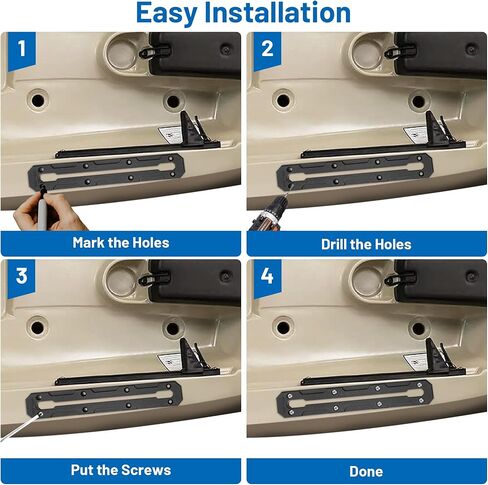 Easy Installation

1

Mark the Holes

2

Drill the Holes

3

Put the Screws

4

Done